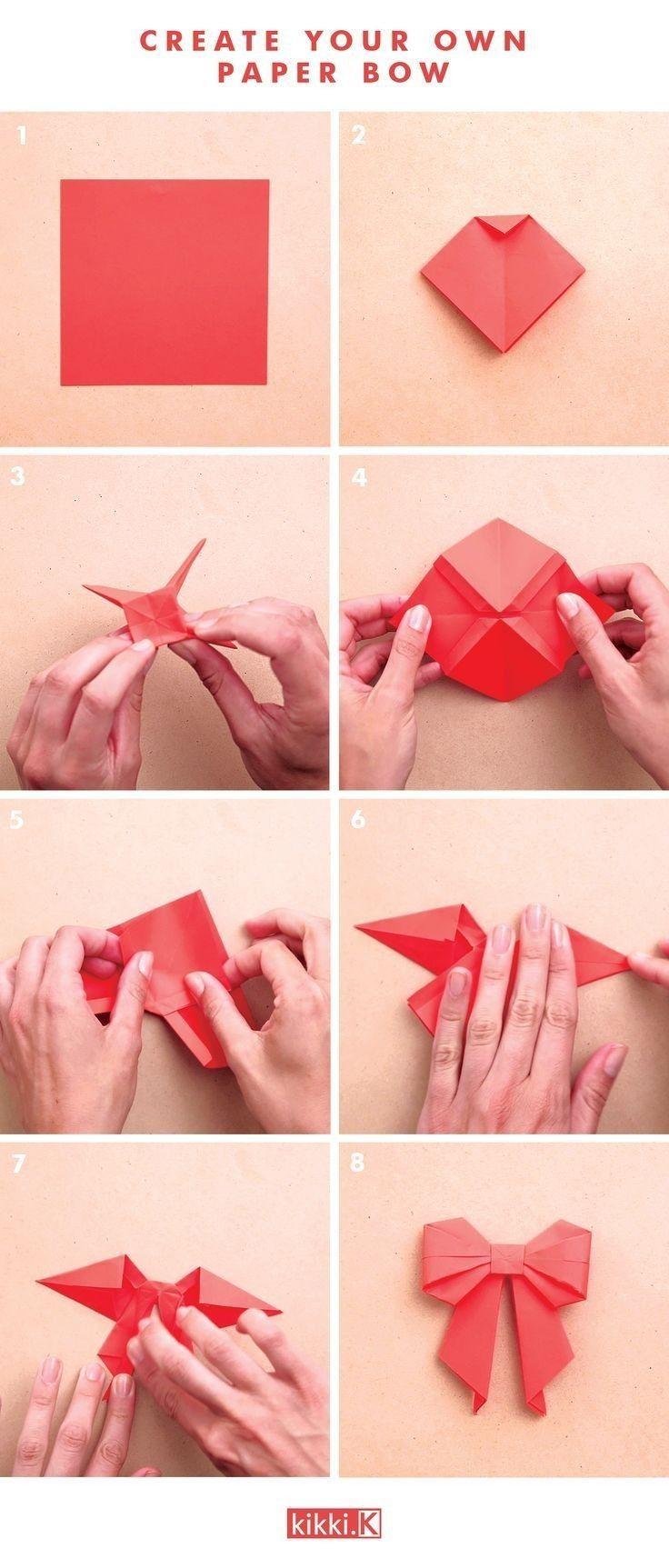 CREATE YOUR OWN PAPER BOW

1

2

3

4

5

6

7

8

kikki.K