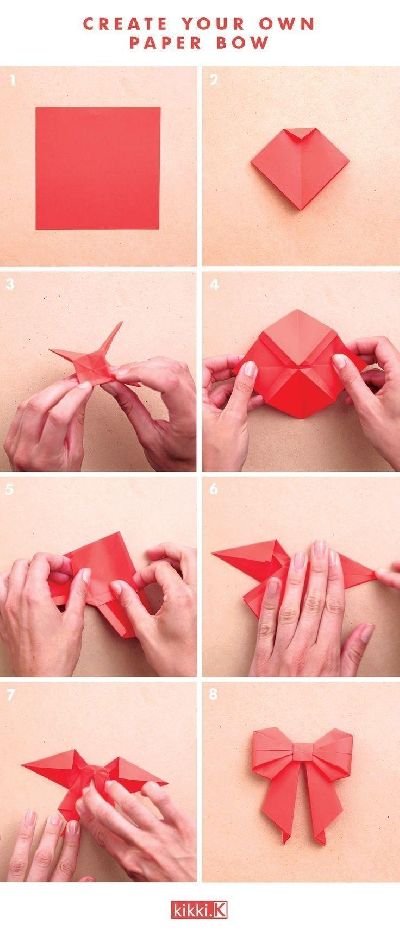 CREATE YOUR OWN PAPER BOW

1

2

3

4

5

6

7

8

kikki.K