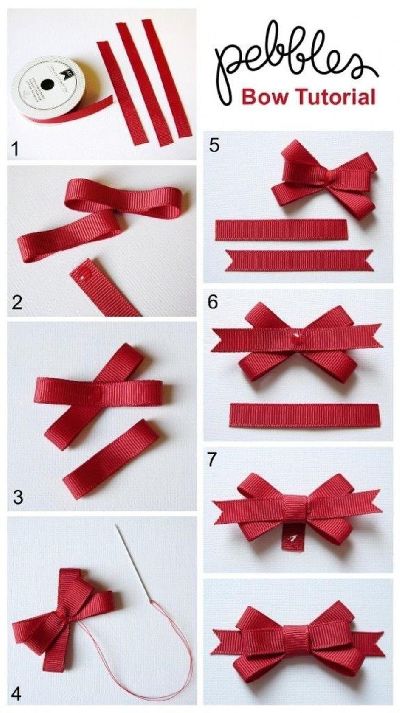 pebbles
Bow Tutorial

1

2

3

4

5

6

7