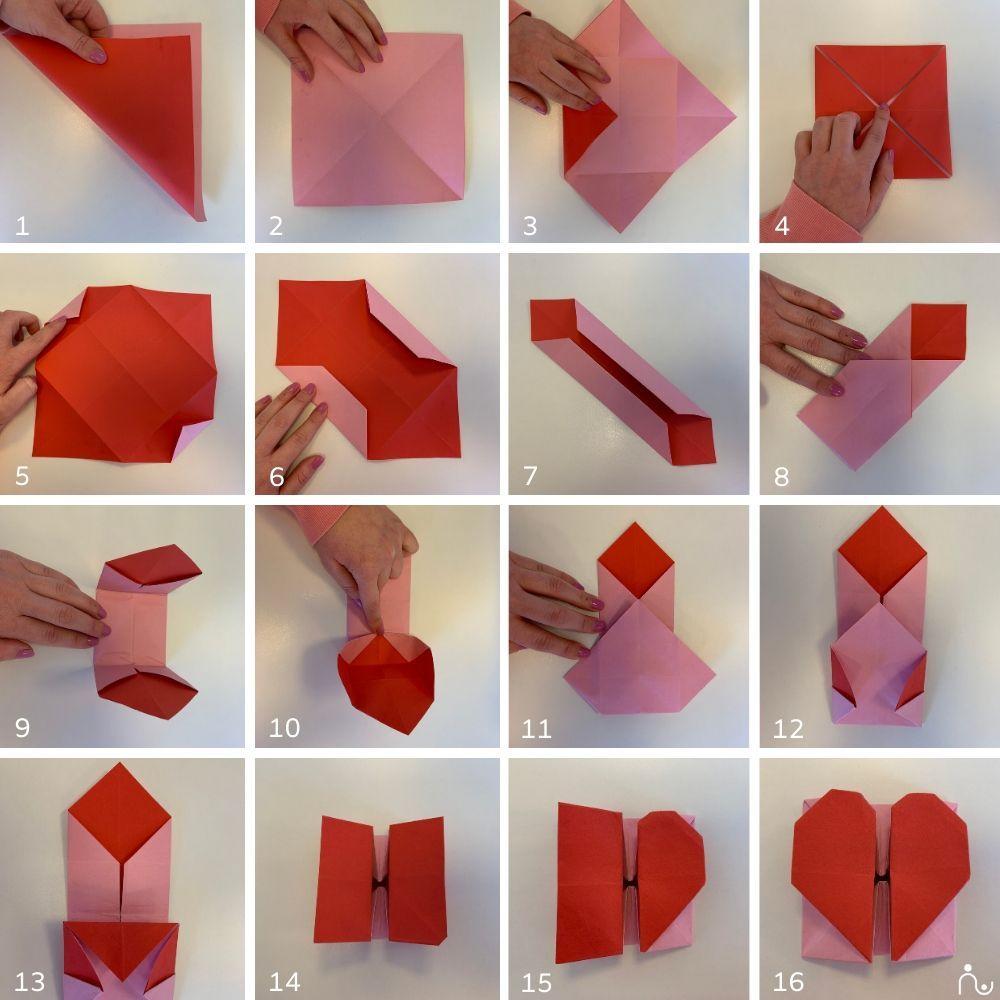 1
2
3
4
5
6
7
8
9
10
11
12
13
14
15
16