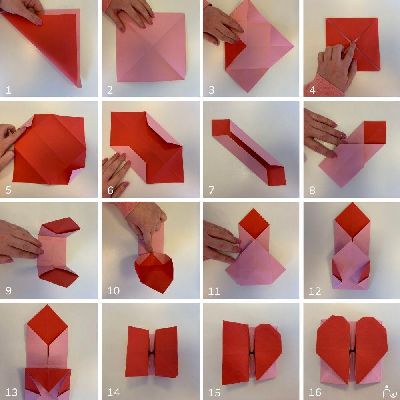 1
2
3
4
5
6
7
8
9
10
11
12
13
14
15
16