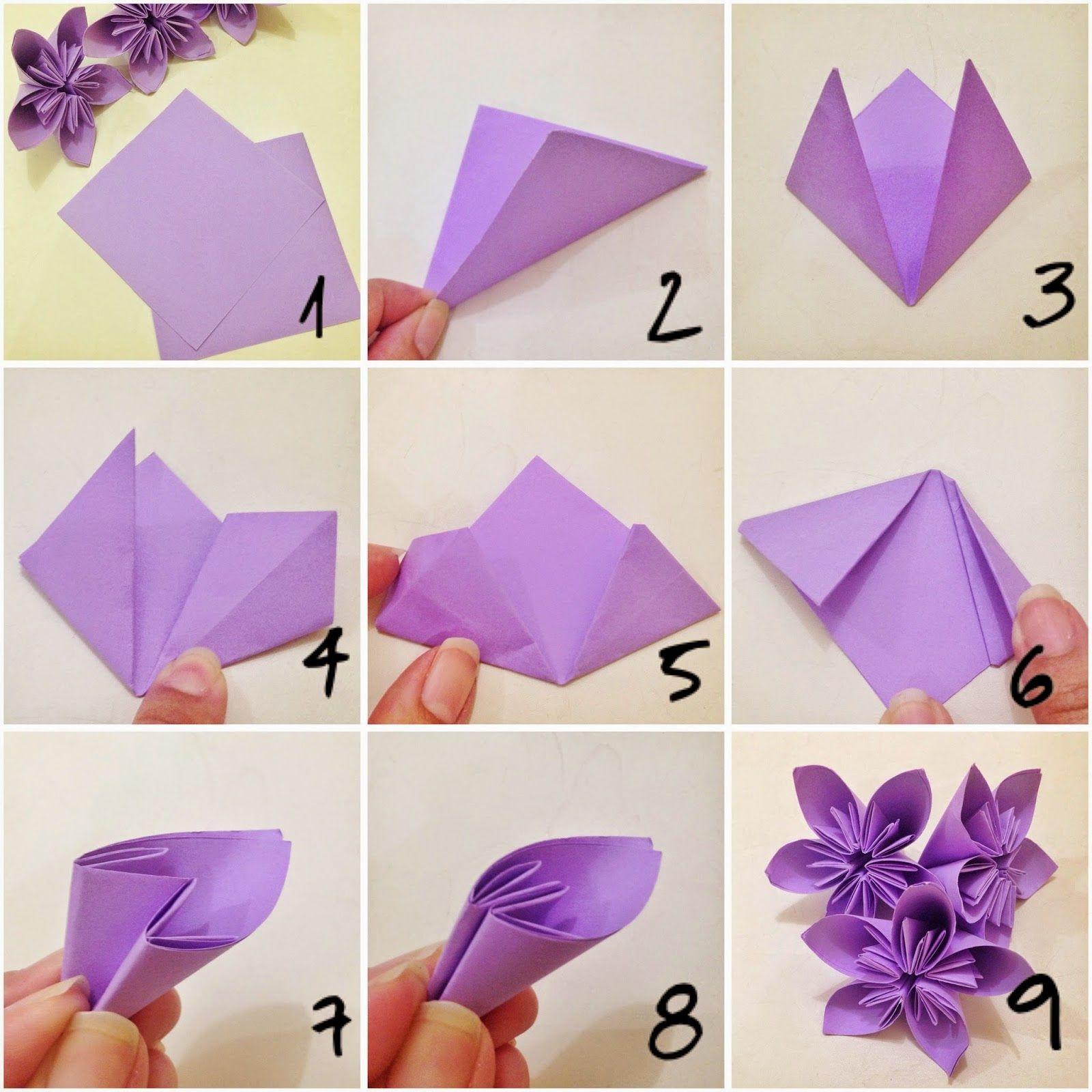 1

2

3

4

5

6

7

8

9