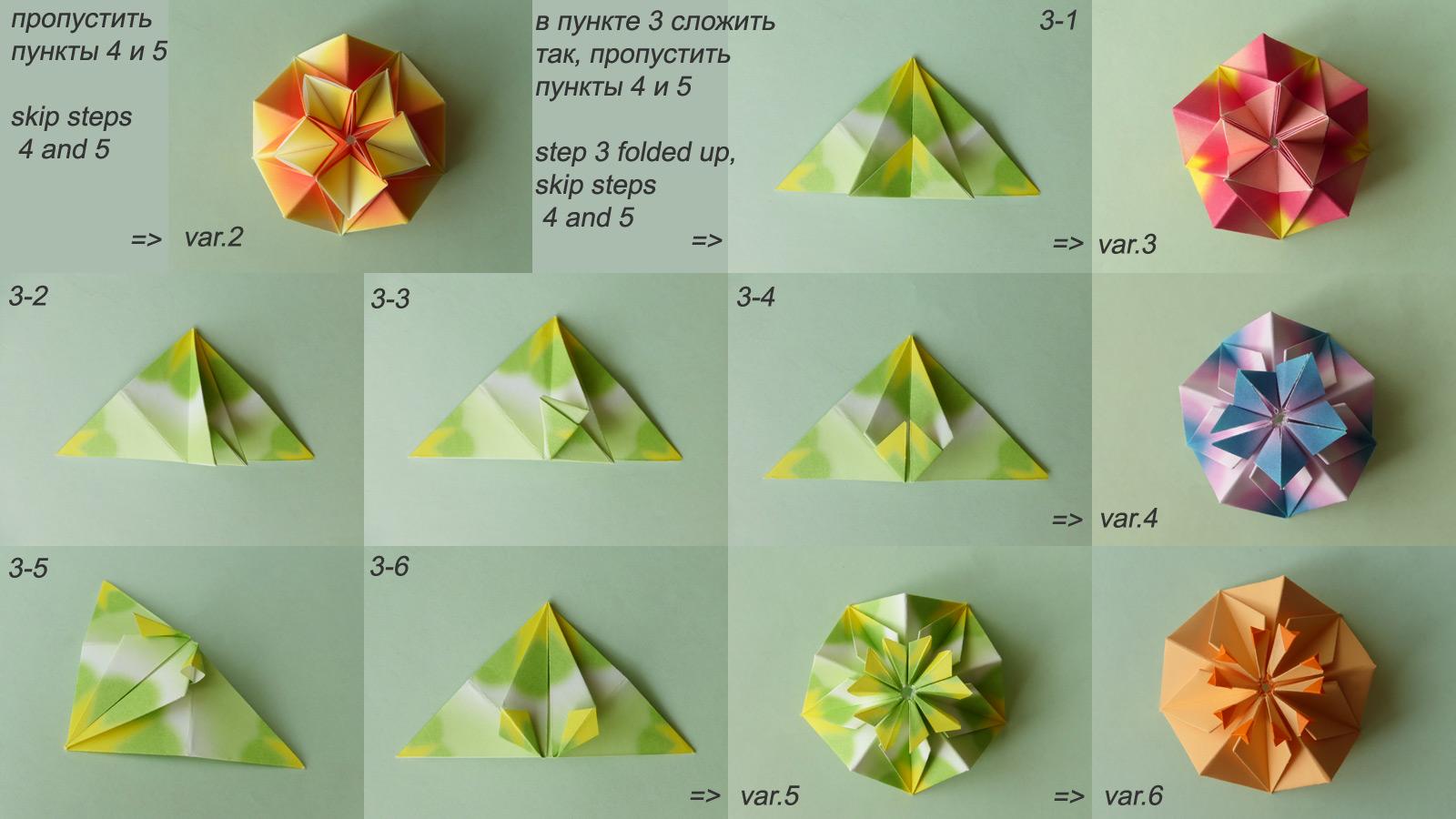 пропустить пункты 4 и 5

skip steps 4 and 5

=> var.2

в пункте 3 сложить так, пропустить пункты 4 и 5

step 3 folded up, skip steps 4 and 5

=>

3-1

=> var.3

3-2

3-3

3-4

=> var.4

3-5

3-6

=> var.5

=> var.6