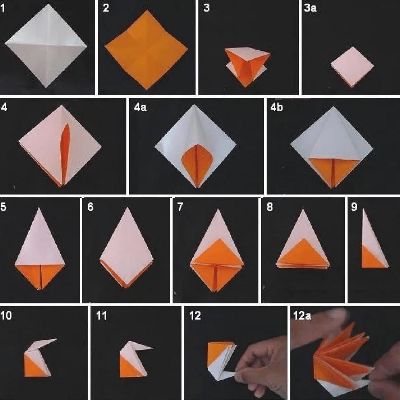 1

2

3

3a

4

4a

4b

5

6

7

8

9

10

11

12

12a