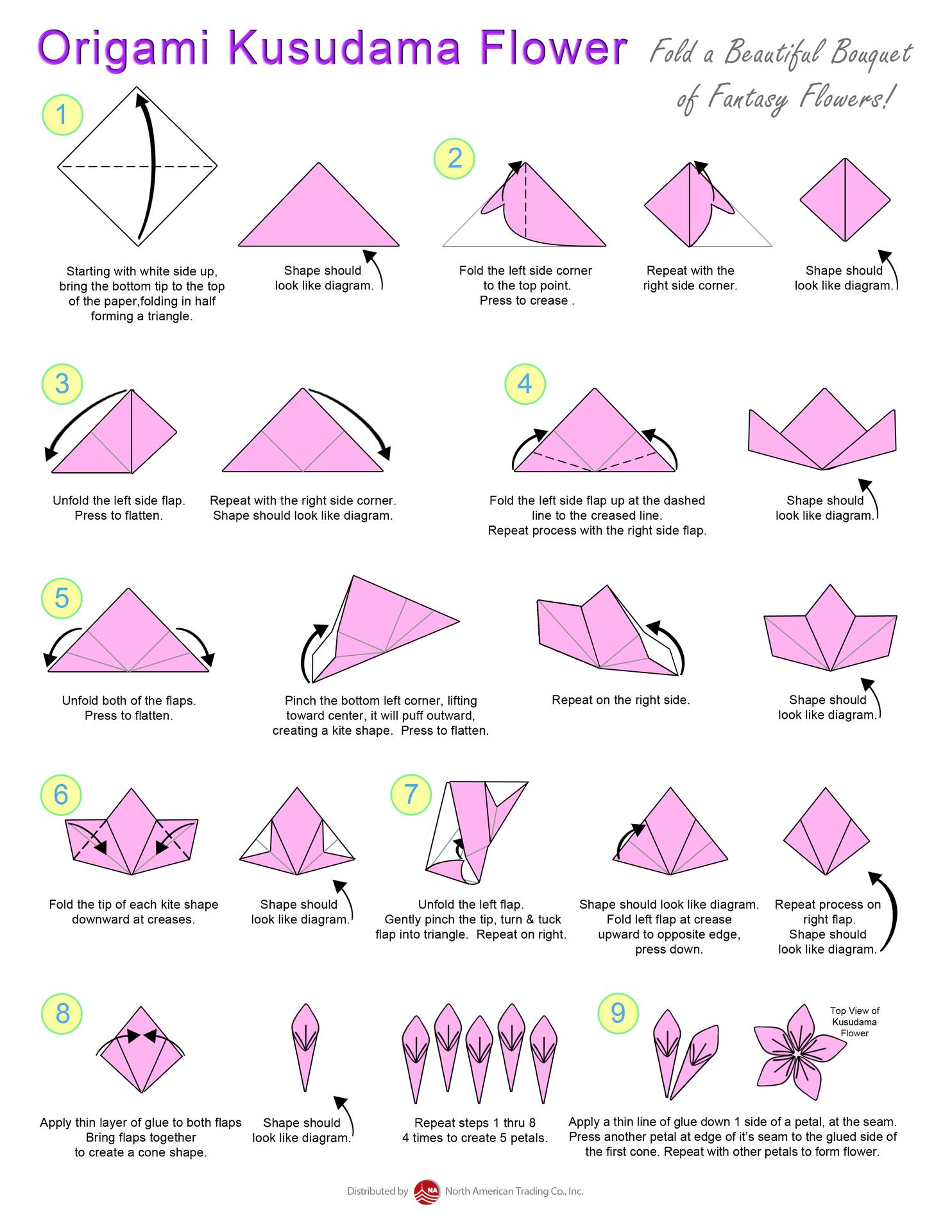 Origami Kusudama Flower

Fold a Beautiful Bouquet of Fantasy Flowers!

1

Starting with white side up, bring the bottom tip to the top of the paper,folding in half forming a triangle.

Shape should look like diagram.

2

Fold the left side corner to the top point. Press to crease .

Repeat with the right side corner.

Shape should look like diagram.

3

Unfold the left side flap. Press to flatten.

Repeat with the right side corner. Shape should look like diagram.

4

Fold the left side flap up at the dashed line to the creased line. Repeat process with the right side flap.

Shape should look like diagram.

5

Unfold both of the flaps. Press to flatten.

Pinch the bottom left corner, lifting toward center, it will puff outward, creating a kite shape. Press to flatten.

Repeat on the right side.

Shape should look like diagram.

6

Fold the tip of each kite shape downward at creases.

Shape should look like diagram.

7

Unfold the left flap. Gently pinch the tip, turn & tuck flap into triangle. Repeat on right.

Shape should look like diagram. Fold left flap at crease upward to opposite edge, press down.

Repeat process on right flap. Shape should look like diagram.

8

Apply thin layer of glue to both flaps Bring flaps together to create a cone shape.

Shape should look like diagram.

Repeat steps 1 thru 8 4 times to create 5 petals.

9

Top View of Kusudama Flower

Apply a thin line of glue down 1 side of a petal, at the seam. Press another petal at edge of it's seam to the glued side of the first cone. Repeat with other petals to form flower.

Distributed by NA North American Trading Co., Inc.