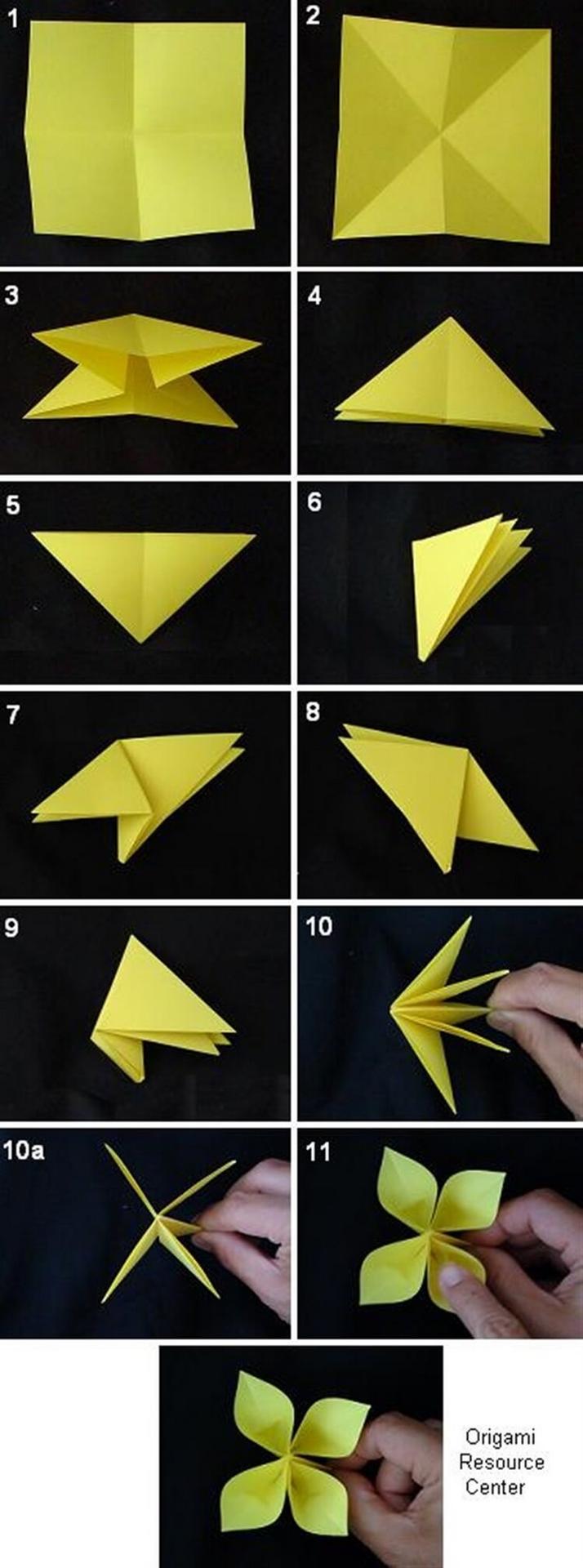 1

2

3

4

5

6

7

8

9

10

10a

11

Origami Resource Center