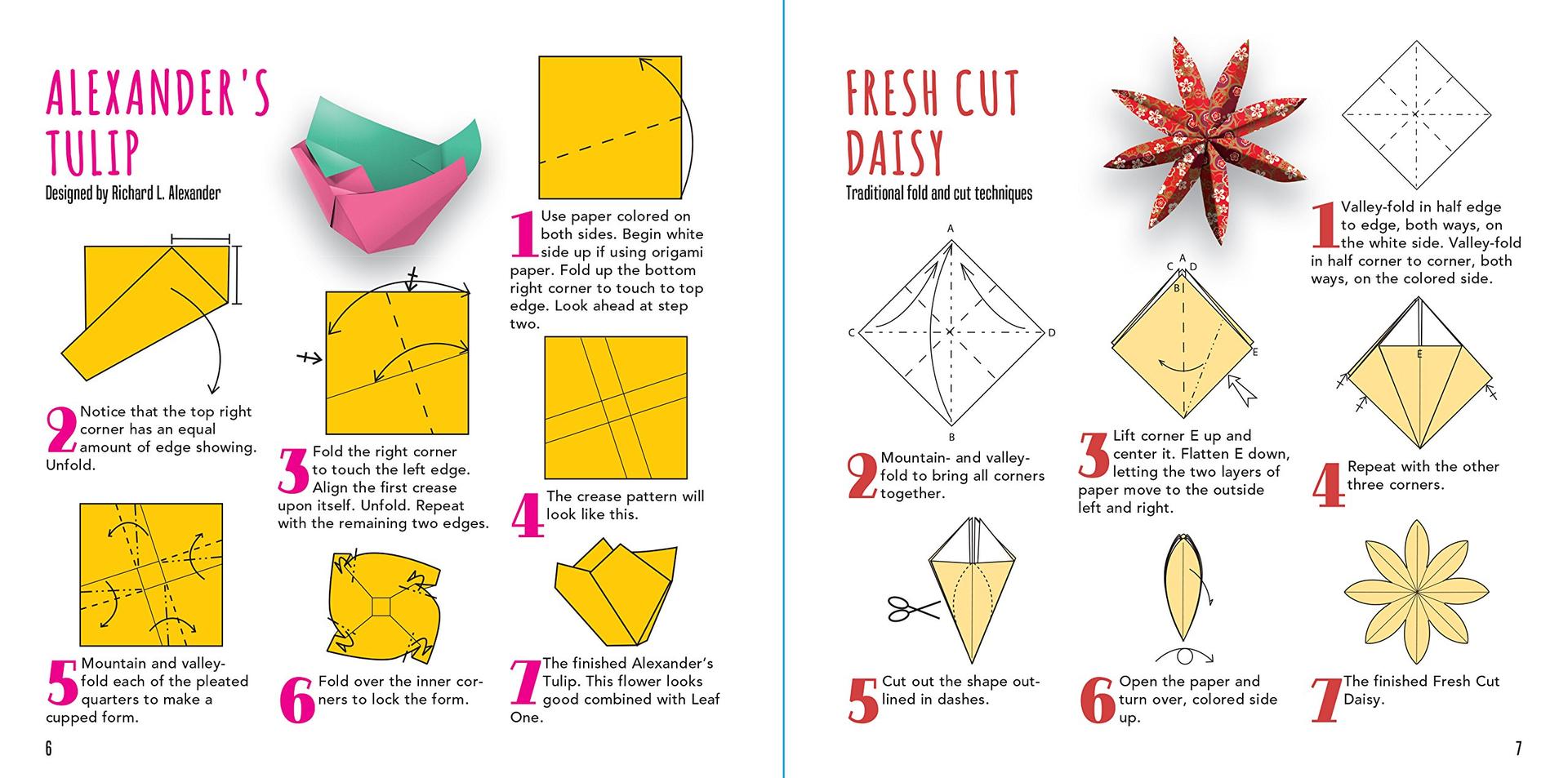 ALEXANDER'S TULIP

Designed by Richard L. Alexander

1 Use paper colored on both sides. Begin white side up if using origami paper. Fold up the bottom right corner to touch to top edge. Look ahead at step two.

2 Notice that the top right corner has an equal amount of edge showing. Unfold.

3 Fold the right corner to touch the left edge. Align the first crease upon itself. Unfold. Repeat with the remaining two edges.

4 The crease pattern will look like this.

5 Mountain and valley-fold each of the pleated quarters to make a cupped form.

6 Fold over the inner corners to lock the form.

7 The finished Alexander's Tulip. This flower looks good combined with Leaf One.

6

FRESH CUT DAISY

Traditional fold and cut techniques

1 Valley-fold in half edge to edge, both ways, on the white side. Valley-fold in half corner to corner, both ways, on the colored side.

A
C
D
B

2 Mountain- and valley-fold to bring all corners together.

A
C D
B
E

3 Lift corner E up and center it. Flatten E down, letting the two layers of paper move to the outside left and right.

E

4 Repeat with the other three corners.

5 Cut out the shape outlined in dashes.

6 Open the paper and turn over, colored side up.

7 The finished Fresh Cut Daisy.

7