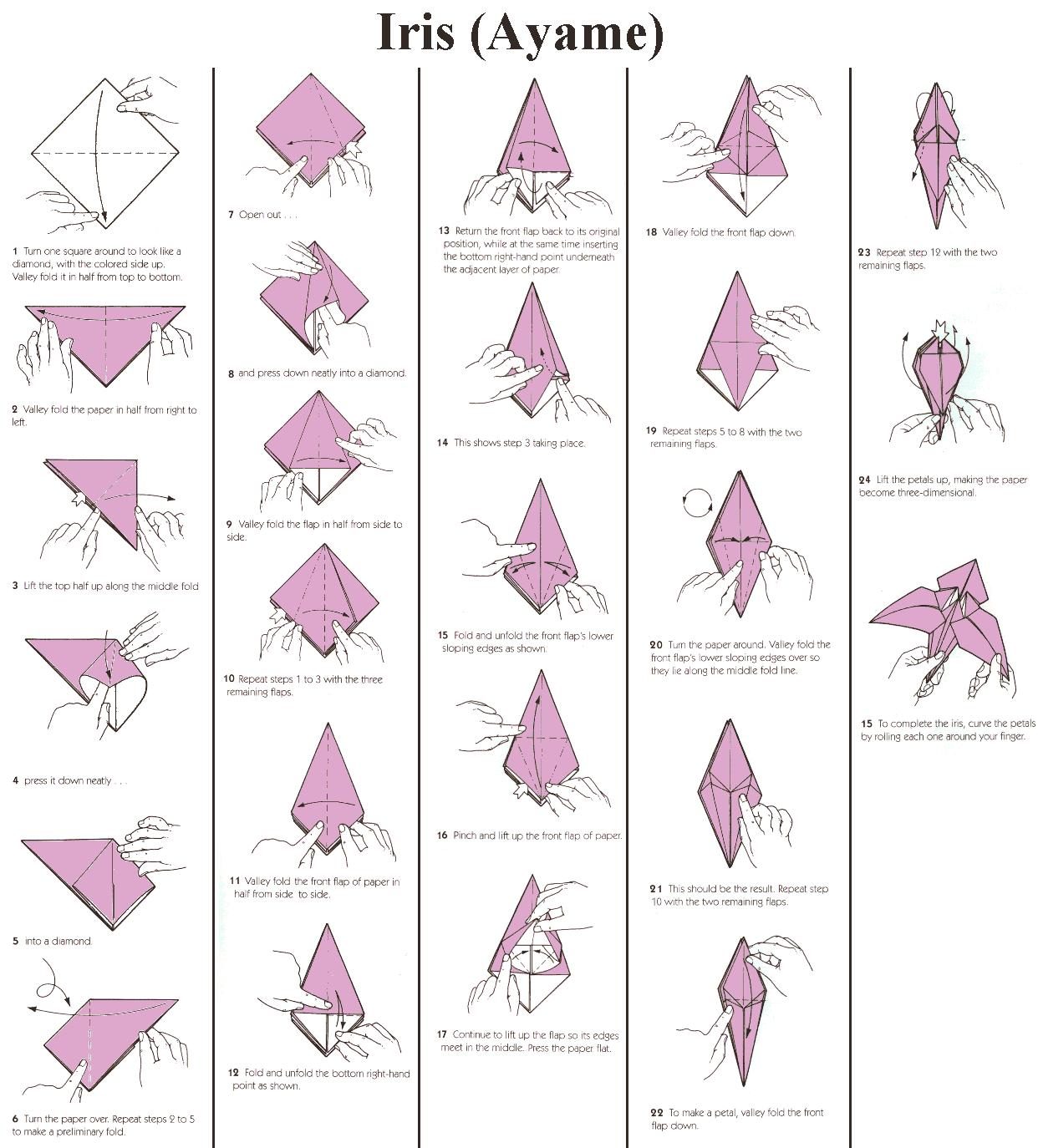 Iris (Ayame)

1 Turn one square around to look like a diamond, with the colored side up. Valley fold it in half from top to bottom.

2 Valley fold the paper in half from right to left.

3 Lift the top half up along the middle fold

4 press it down neatly . . .

5 into a diamond.

6 Turn the paper over. Repeat steps 2 to 5 to make a preliminary fold.

7 Open out . . .

8 and press down neatly into a diamond.

9 Valley fold the flap in half from side to side.

10 Repeat steps 1 to 3 with the three remaining flaps.

11 Valley fold the front flap of paper in half from side to side.

12 Fold and unfold the bottom right-hand point as shown.

13 Return the front flap back to its original position, while at the same time inserting the bottom right-hand point underneath the adjacent layer of paper.

14 This shows step 3 taking place.

15 Fold and unfold the front flap's lower sloping edges as shown.

16 Pinch and lift up the front flap of paper.

17 Continue to lift up the flap so its edges meet in the middle. Press the paper flat.

18 Valley fold the front flap down.

19 Repeat steps 5 to 8 with the two remaining flaps.

20 Turn the paper around. Valley fold the front flap's lower sloping edges over so they lie along the middle fold line.

21 This should be the result. Repeat step 10 with the two remaining flaps.

22 To make a petal, valley fold the front flap down.

23 Repeat step 12 with the two remaining flaps.

24 Lift the petals up, making the paper become three-dimensional.

15 To complete the iris, curve the petals by rolling each one around your finger.