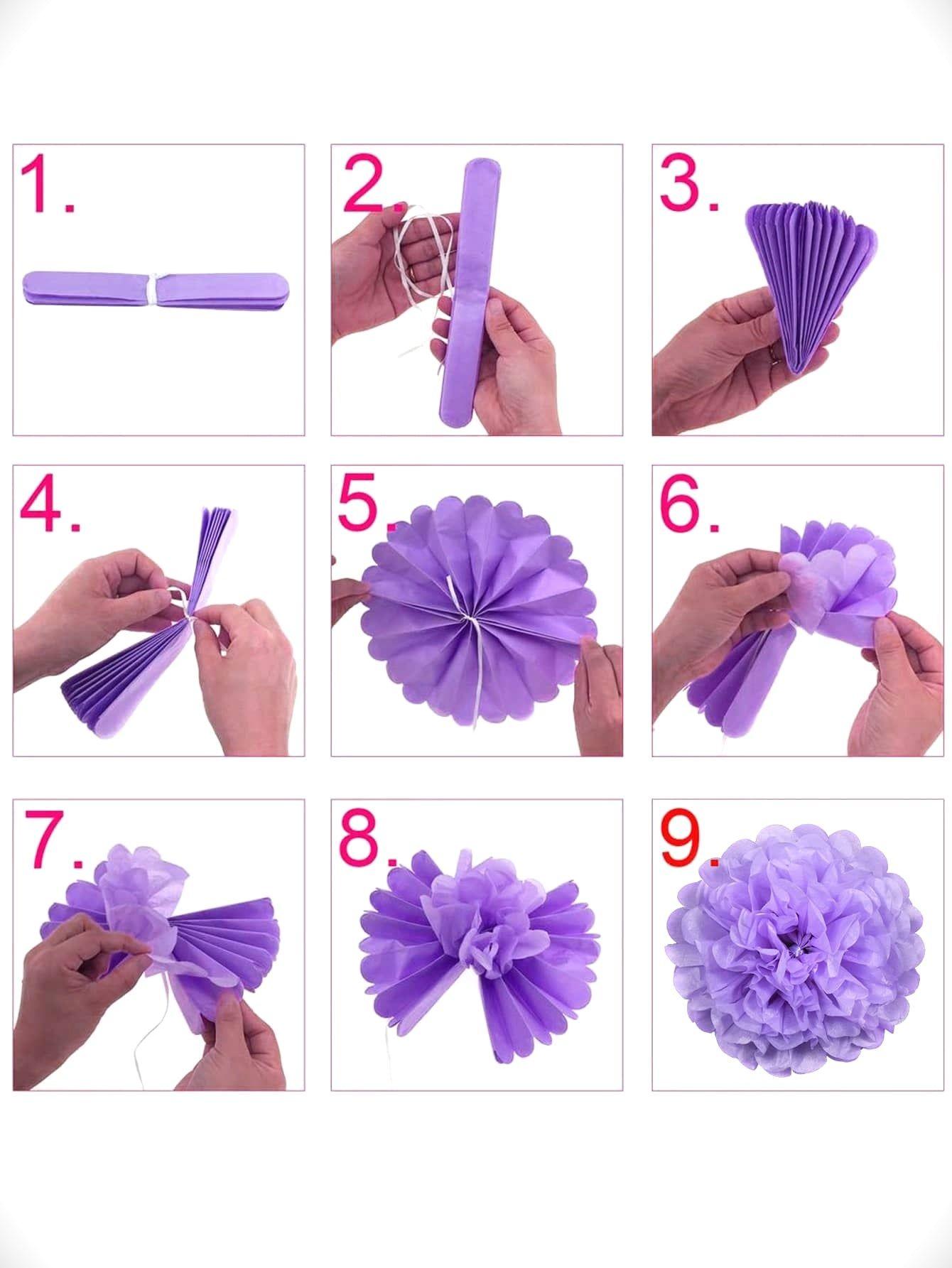 1.

2.

3.

4.

5.

6.

7.

8.

9.